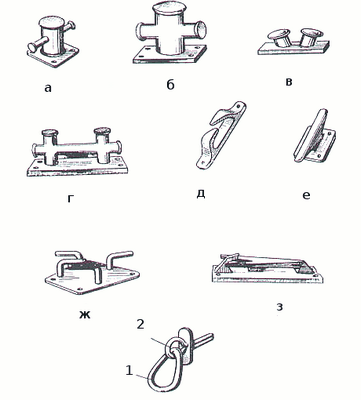 а
б
в
г
д
е
ж
з
2
1